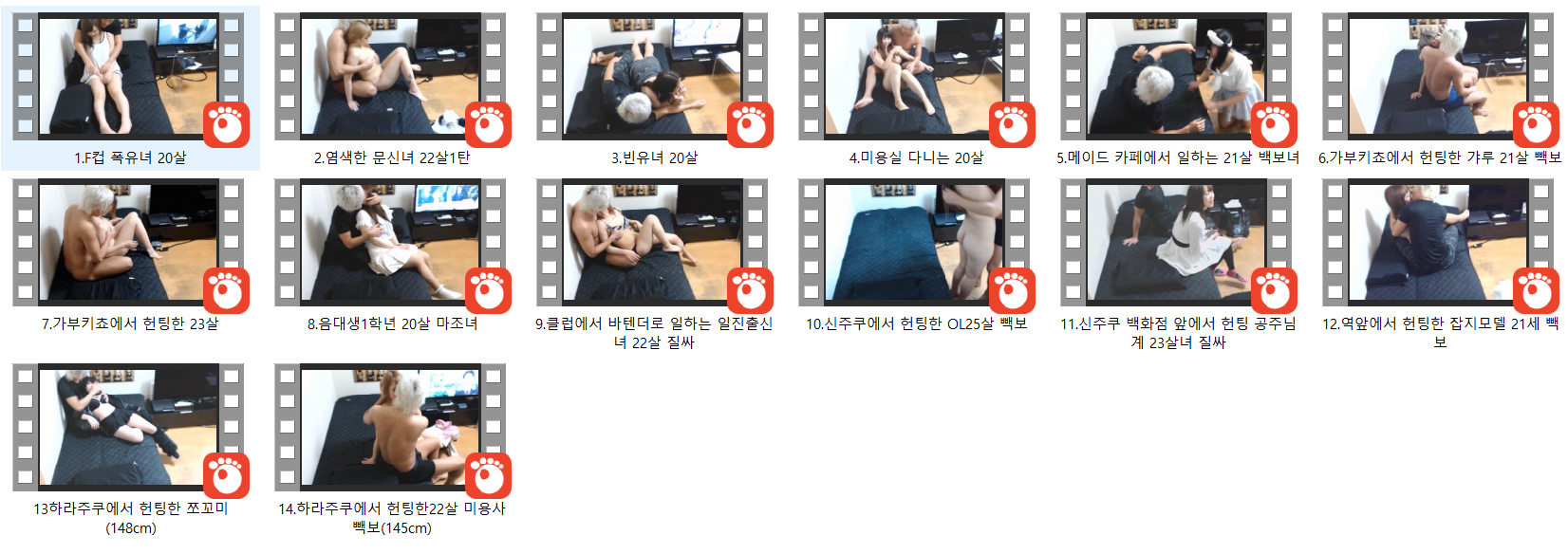 1.F컵 폭유녀 20살

2.염색한 문신녀 22살1탄

3.빈유녀 20살

4.미용실 다니는 20살

5.메이드 카페에서 일하는 21살 백보녀

6.가부키쵸에서 헌팅한 갸루 21살 빽보

7.가부키쵸에서 헌팅한 23살

8.음대생1학년 20살 마조녀

9.클럽에서 바텐더로 일하는 일진출신녀 22살 질싸

10.신주쿠에서 헌팅한 OL25살 빽보

11.신주쿠 백화점 앞에서 헌팅 공주님계 23살녀 질싸

12.역앞에서 헌팅한 잡지모델 21세 빽보

13하라주쿠에서 헌팅한 쪼꼬미(148cm)

14.하라주쿠에서 헌팅한22살 미용사 빽보(145cm)