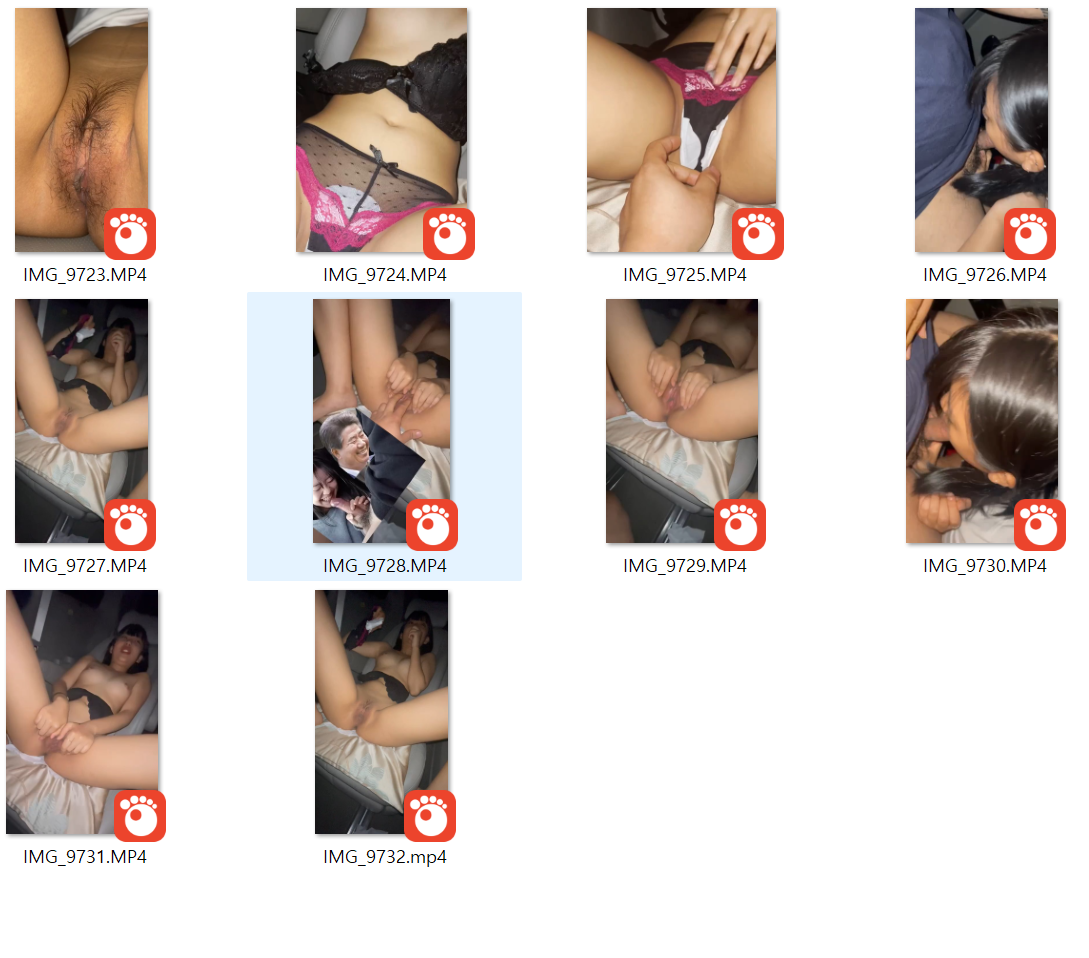 IMG_9723.MP4
IMG_9724.MP4
IMG_9725.MP4
IMG_9726.MP4
IMG_9727.MP4
IMG_9728.MP4
IMG_9729.MP4
IMG_9730.MP4
IMG_9731.MP4
IMG_9732.mp4